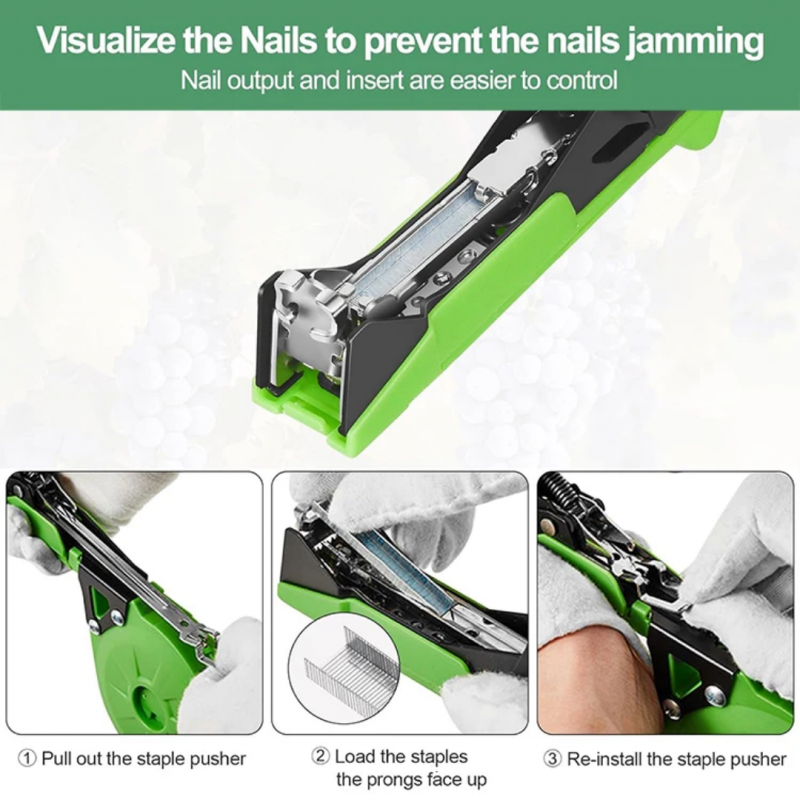 Visualize the Nails to prevent the nails jamming
Nail output and insert are easier to control

① Pull out the staple pusher

② Load the staples the prongs face up

③ Re-install the staple pusher